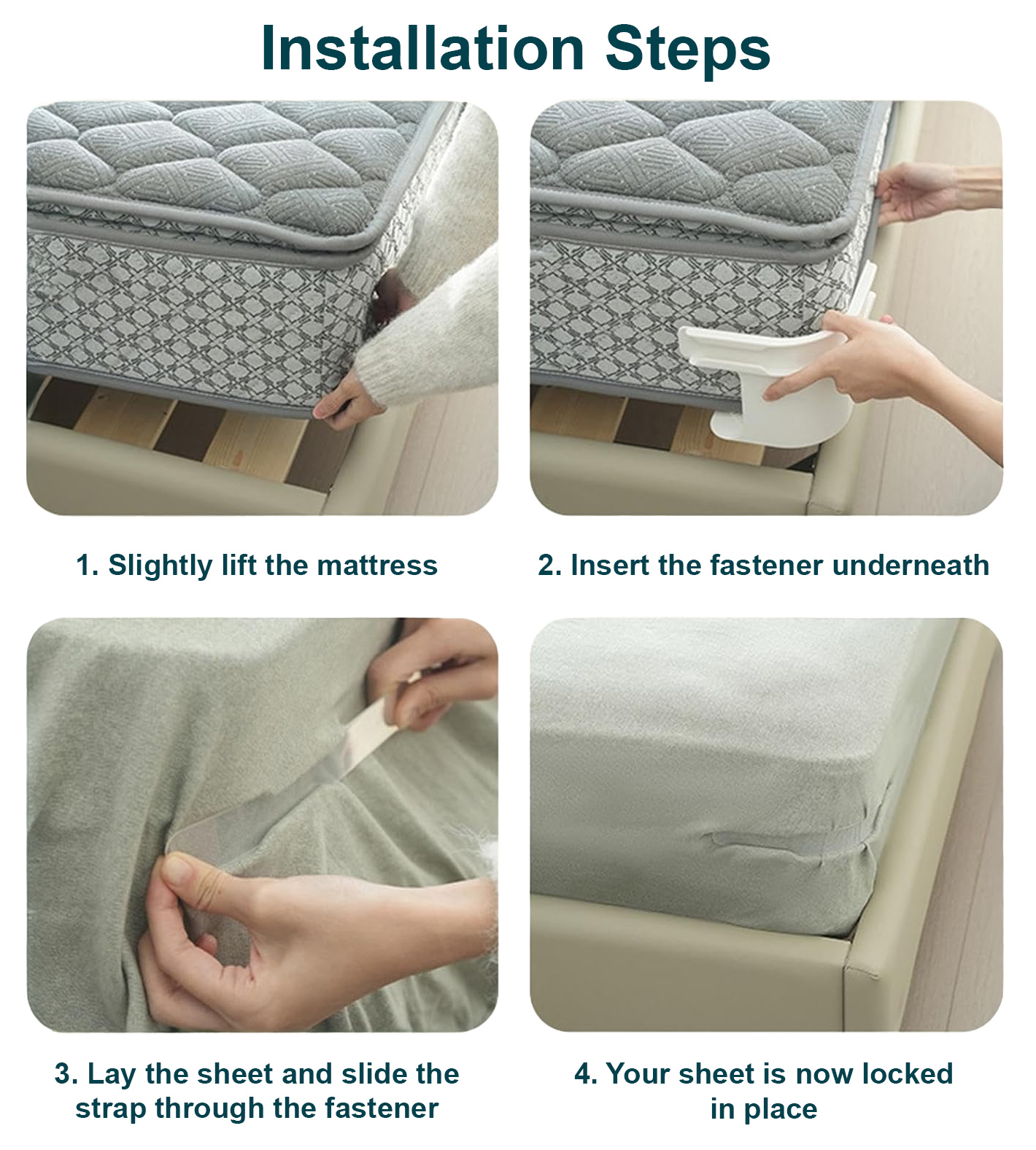 Installation Steps

1. Slightly lift the mattress

2. Insert the fastener underneath

3. Lay the sheet and slide the strap through the fastener

4. Your sheet is now locked in place